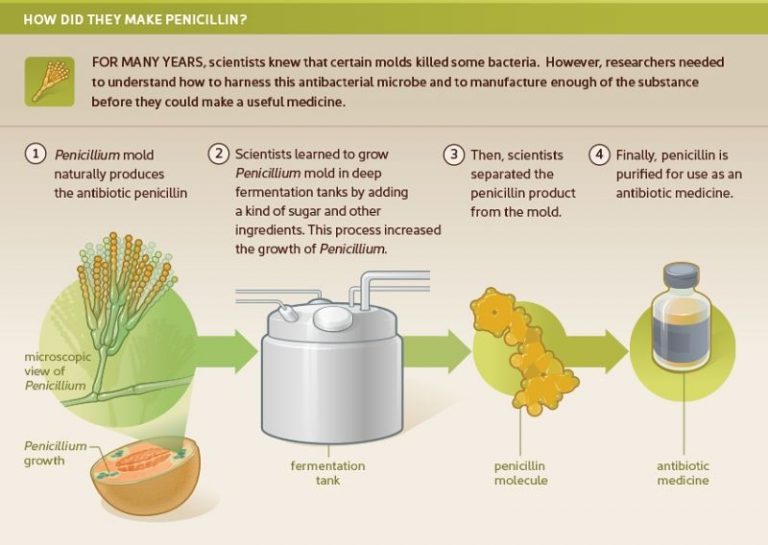 HOW DID THEY MAKE PENICILLIN?

FOR MANY YEARS, scientists knew that certain molds killed some bacteria. However, researchers needed to understand how to harness this antibacterial microbe and to manufacture enough of the substance before they could make a useful medicine.

1 Penicillium mold naturally produces the antibiotic penicillin

2 Scientists learned to grow Penicillium mold in deep fermentation tanks by adding a kind of sugar and other ingredients. This process increased the growth of Penicillium.

3 Then, scientists separated the penicillin product from the mold.

4 Finally, penicillin is purified for use as an antibiotic medicine.

microscopic view of Penicillium

Penicillium growth

fermentation tank

penicillin molecule

antibiotic medicine