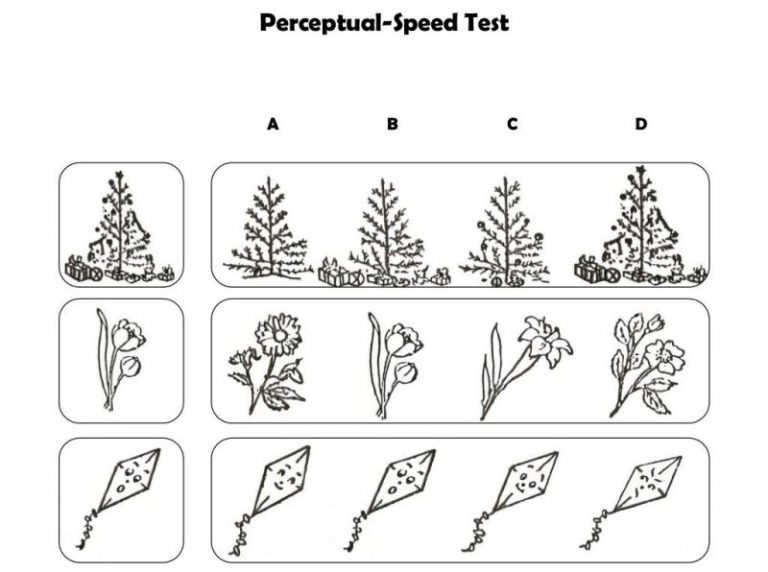 Perceptual-Speed Test

A B C D