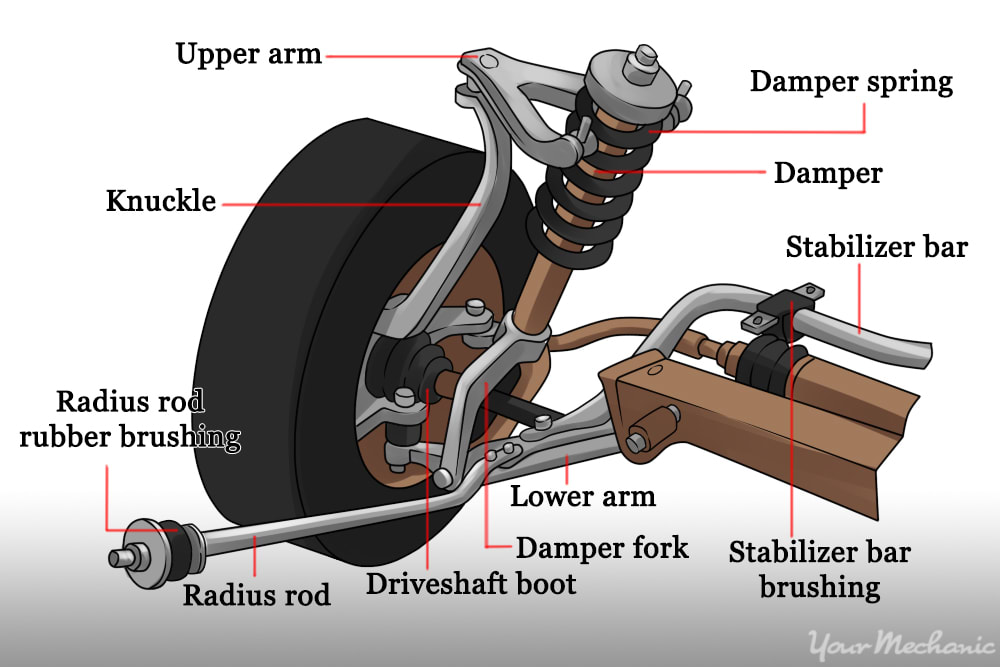 Upper arm
Damper spring
Damper
Knuckle
Stabilizer bar
Radius rod rubber brushing
Lower arm
Damper fork
Stabilizer bar brushing
Radius rod
Driveshaft boot
YourMechanic